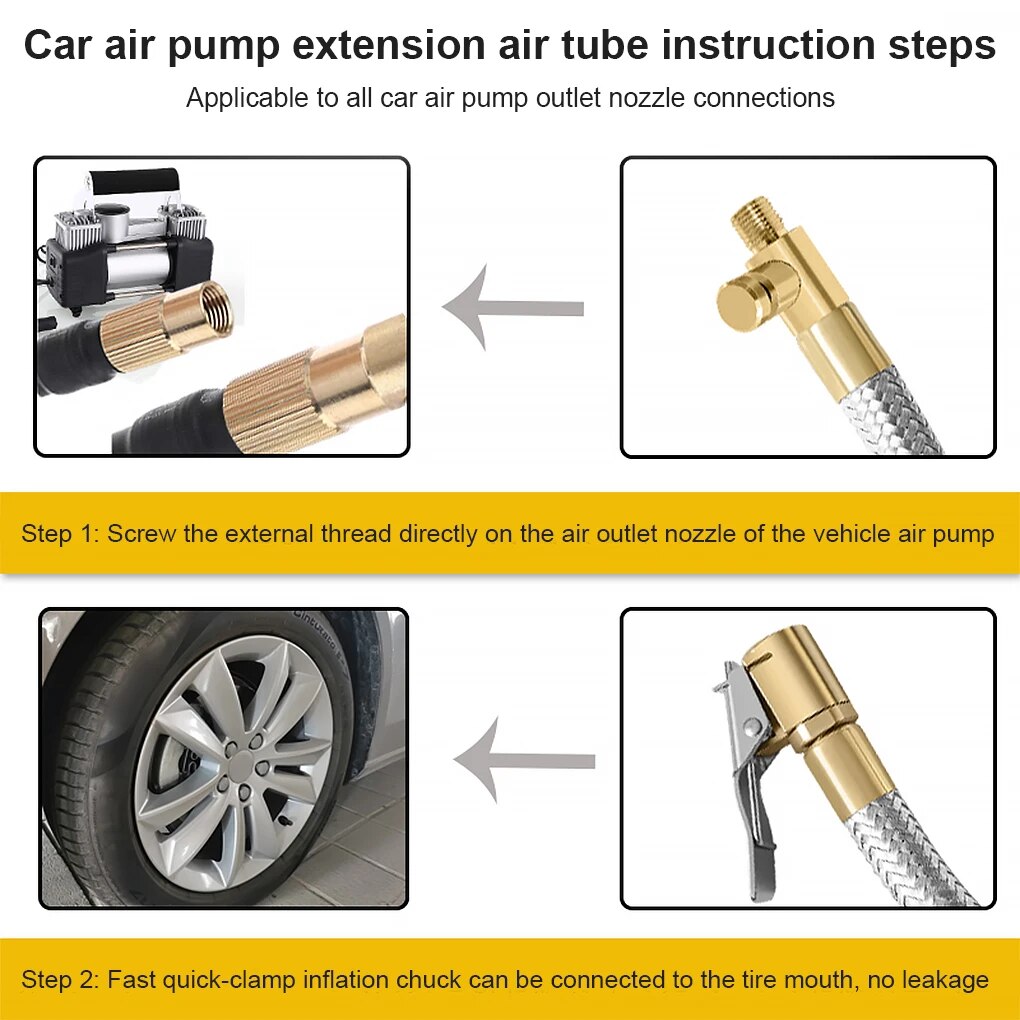 Car air pump extension air tube instruction steps

Applicable to all car air pump outlet nozzle connections

Step 1: Screw the external thread directly on the air outlet nozzle of the vehicle air pump

Step 2: Fast quick-clamp inflation chuck can be connected to the tire mouth, no leakage